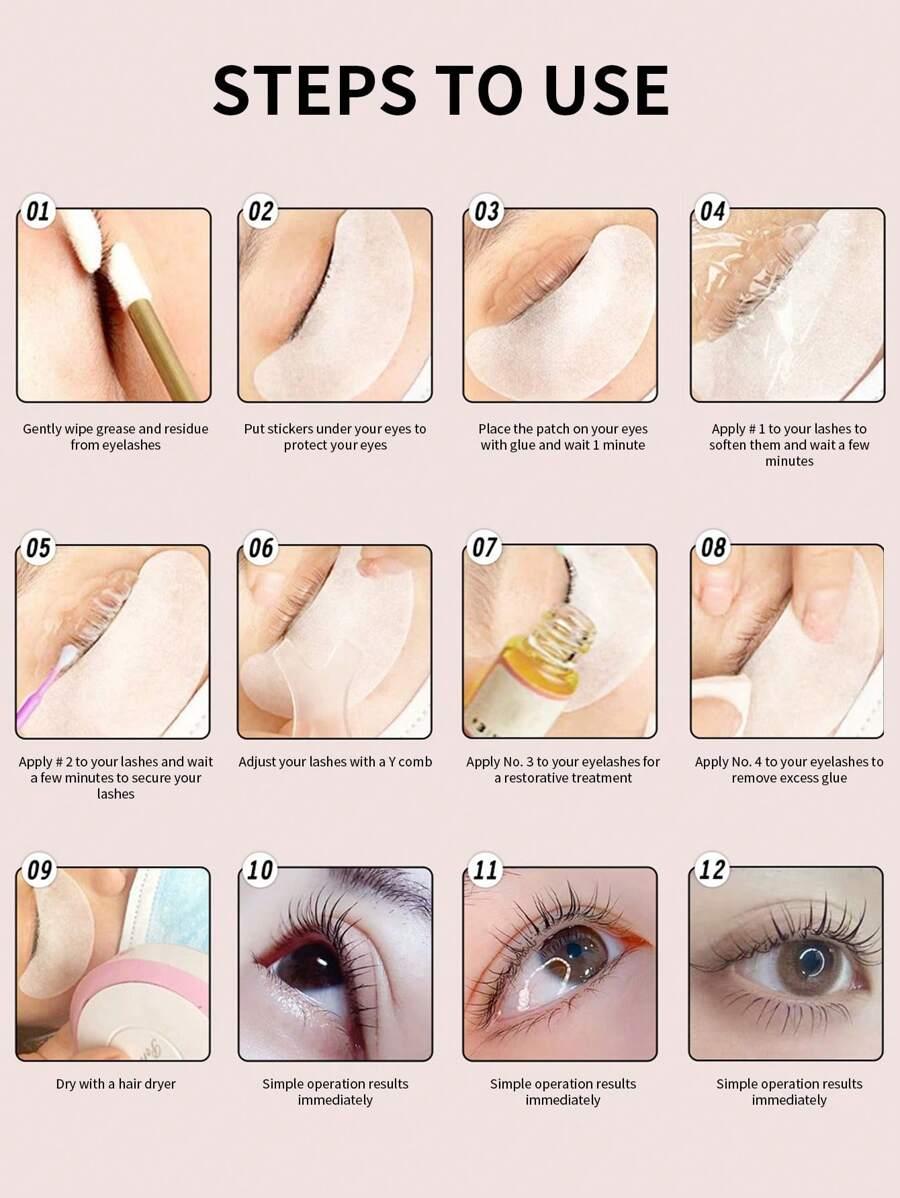 STEPS TO USE

01

Gently wipe grease and residue from eyelashes

02

Put stickers under your eyes to protect your eyes

03

Place the patch on your eyes with glue and wait 1 minute

04

Apply # 1 to your lashes to soften them and wait a few minutes

05

Apply # 2 to your lashes and wait a few minutes to secure your lashes

06

Adjust your lashes with a Y comb

07

Apply No. 3 to your eyelashes for a restorative treatment

08

Apply No. 4 to your eyelashes to remove excess glue

09

Dry with a hair dryer

10

Simple operation results immediately

11

Simple operation results immediately

12

Simple operation results immediately